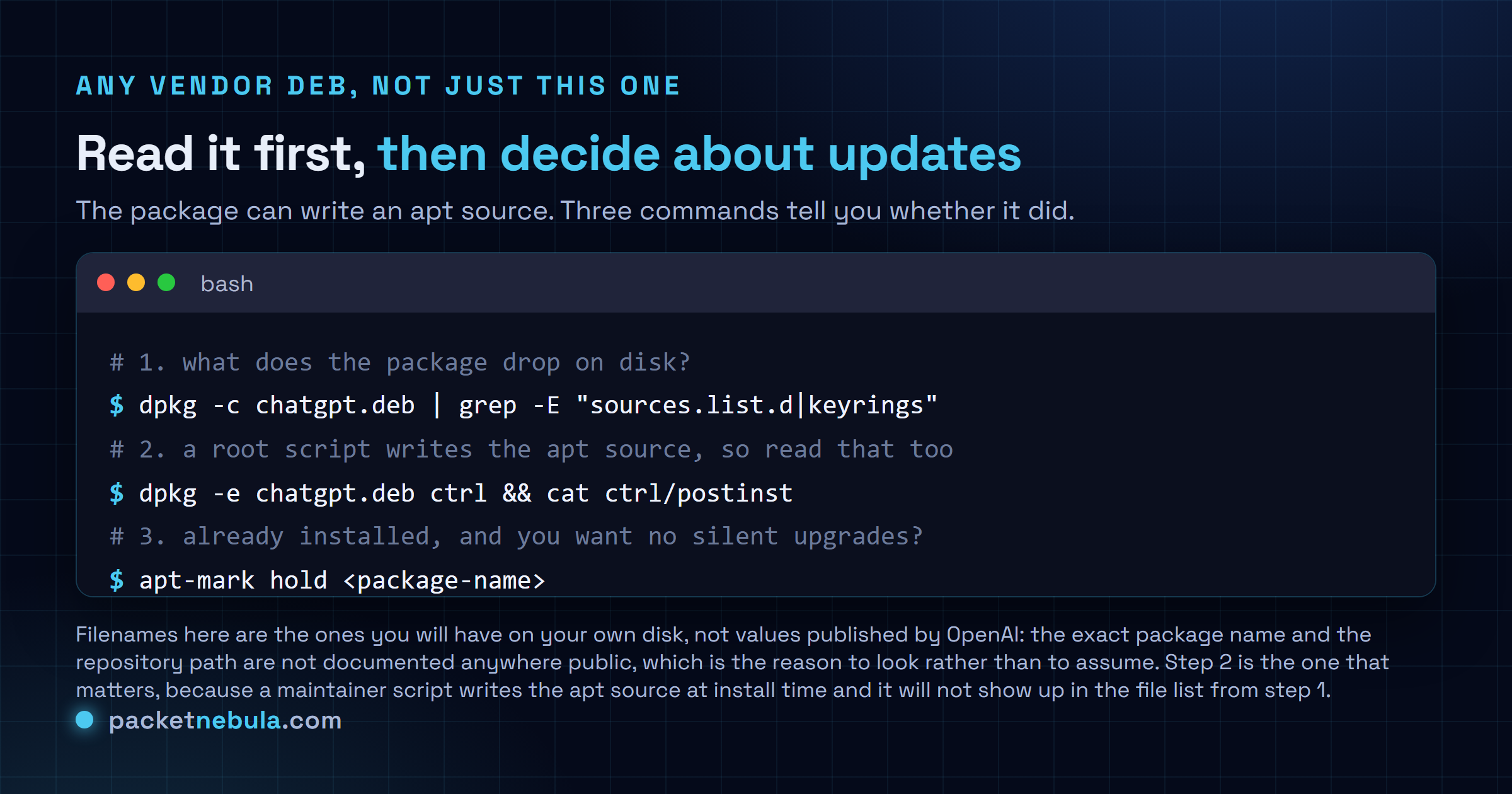 ANY VENDOR DEB, NOT JUST THIS ONE

Read it first, then decide about updates

The package can write an apt source. Three commands tell you whether it did.

bash

# 1. what does the package drop on disk?
$ dpkg -c chatgpt.deb | grep -E "sources.list.d|keyrings"
# 2. a root script writes the apt source, so read that too
$ dpkg -e chatgpt.deb ctrl && cat ctrl/postinst
# 3. already installed, and you want no silent upgrades?
$ apt-mark hold <package-name>

Filenames here are the ones you will have on your own disk, not values published by OpenAI: the exact package name and the repository path are not documented anywhere public, which is the reason to look rather than to assume. Step 2 is the one that matters, because a maintainer script writes the apt source at install time and it will not show up in the file list from step 1.

packetnebula.com